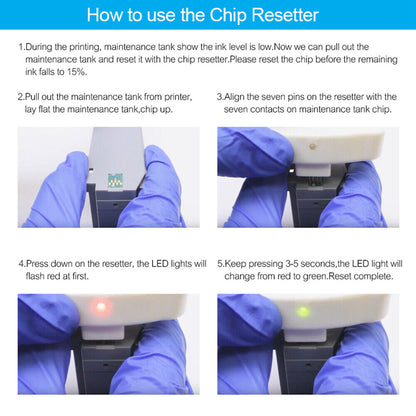 How to use the Chip Resetter

1.During the printing, maintenance tank show the ink level is low.Now we can pull out the maintenance tank and reset it with the chip resetter.Please reset the chip before the remaining ink falls to 15%.

2.Pull out the maintenance tank from printer, lay flat the maintenance tank,chip up.

3.Align the seven pins on the resetter with the seven contacts on maintenance tank chip.

4.Press down on the resetter, the LED lights will flash red at first.

5.Keep pressing 3-5 seconds,the LED light will change from red to green.Reset complete.